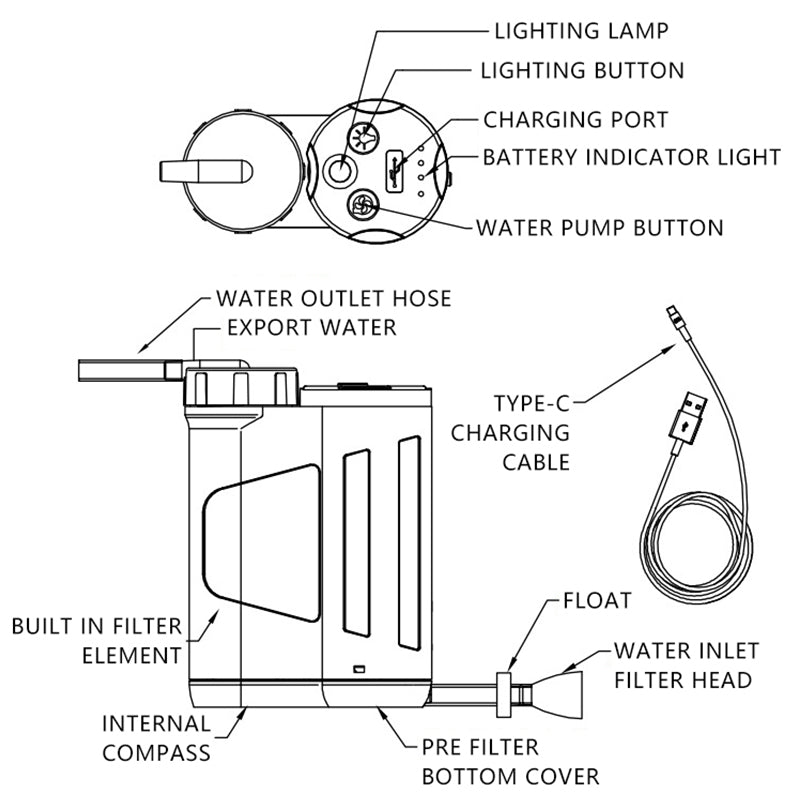 LIGHTING LAMP
LIGHTING BUTTON
CHARGING PORT
BATTERY INDICATOR LIGHT
WATER PUMP BUTTON

WATER OUTLET HOSE
EXPORT WATER

TYPE-C CHARGING CABLE

FLOAT
WATER INLET FILTER HEAD

BUILT IN FILTER ELEMENT

INTERNAL COMPASS

PRE FILTER BOTTOM COVER